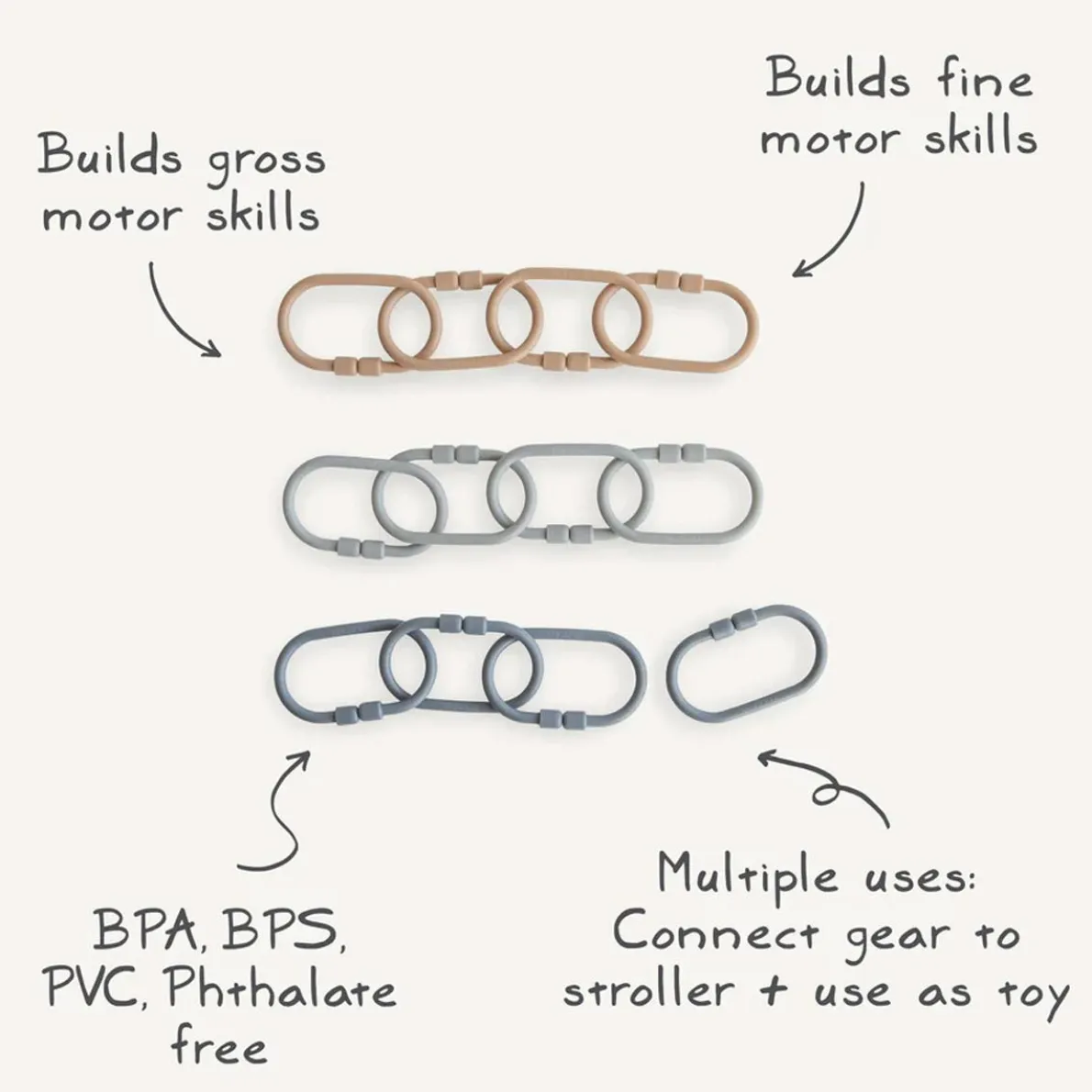 Builds gross motor skills

Builds fine motor skills

BPA, BPS, PVC, Phthalate free

Multiple uses: Connect gear to stroller + use as toy