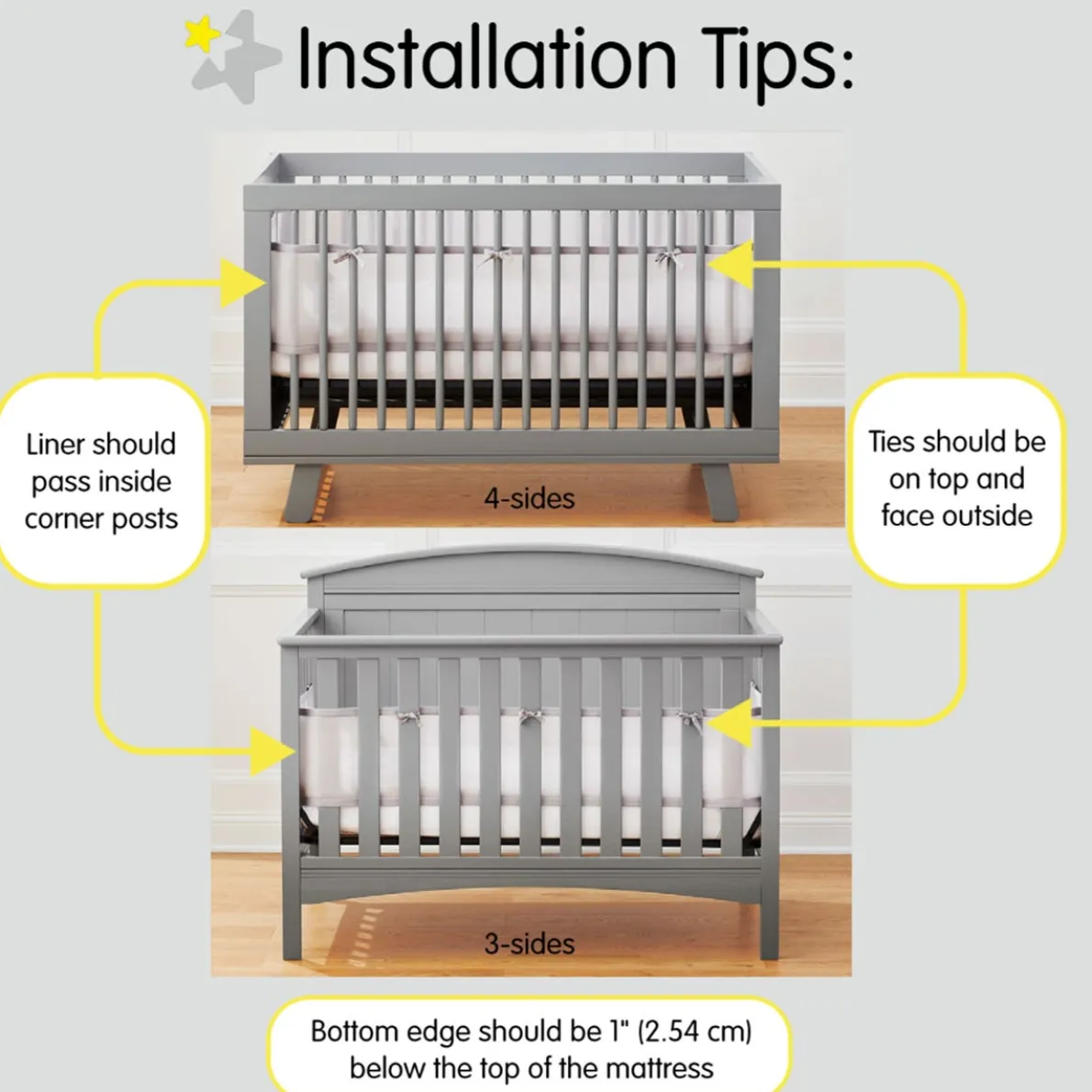 Installation Tips:

Liner should pass inside corner posts

4-sides

Ties should be on top and face outside

3-sides

Bottom edge should be 1" (2.54 cm) below the top of the mattress