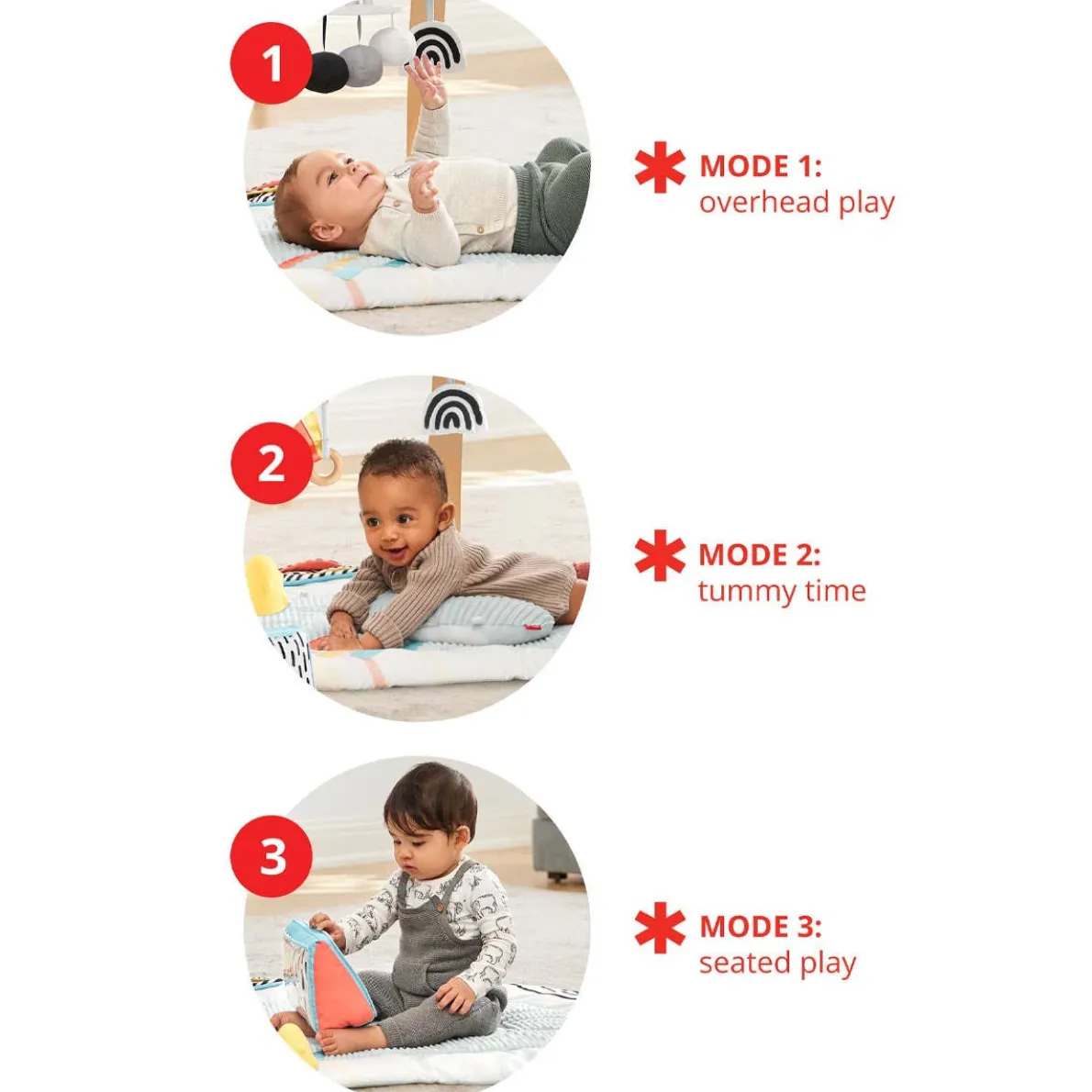 1

MODE 1:
overhead play

2

MODE 2:
tummy time

3

MODE 3:
seated play