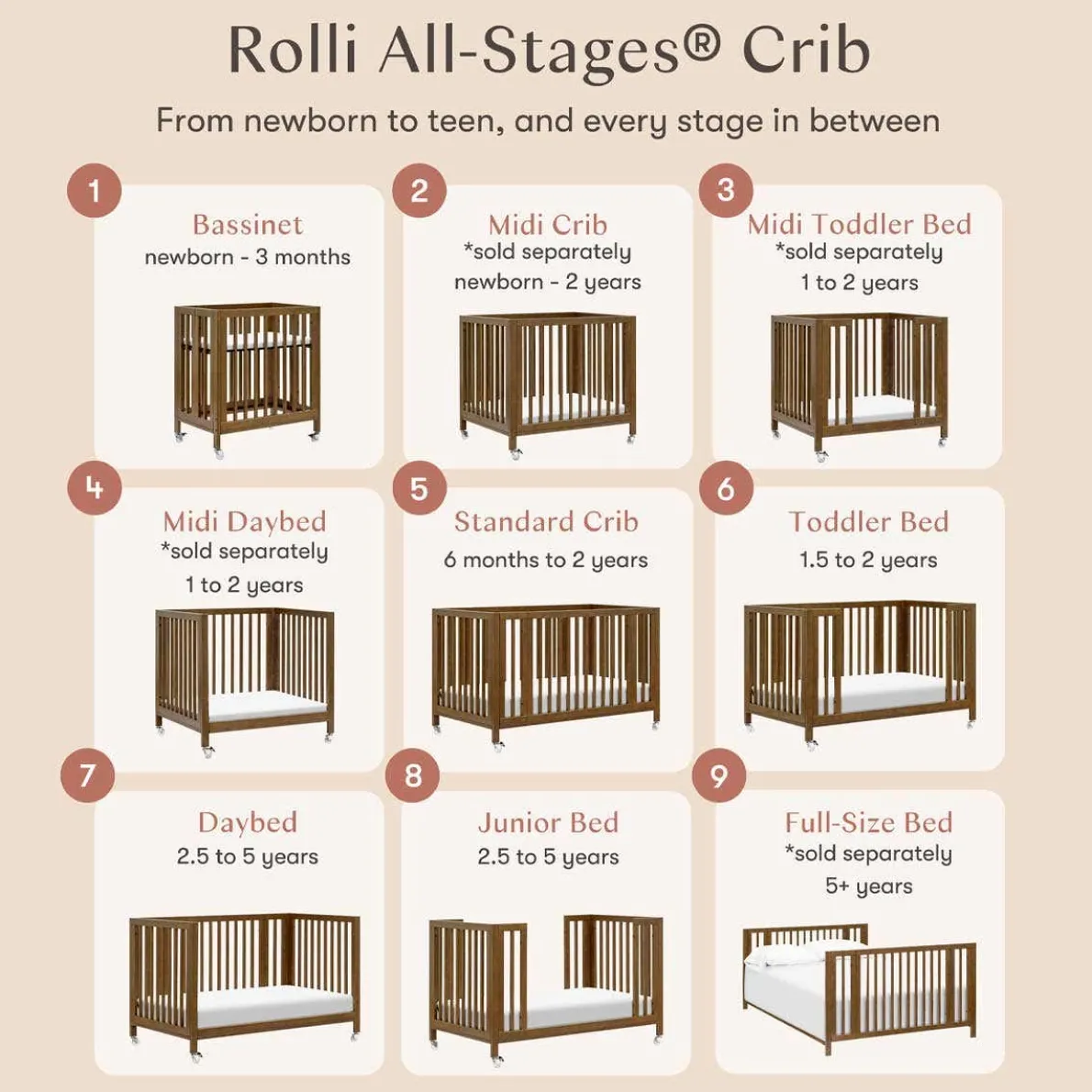 Rolli All-Stages® Crib

From newborn to teen, and every stage in between

1
Bassinet
newborn - 3 months

2
Midi Crib
*sold separately
newborn - 2 years

3
Midi Toddler Bed
*sold separately
1 to 2 years

4
Midi Daybed
*sold separately
1 to 2 years

5
Standard Crib
6 months to 2 years

6
Toddler Bed
1.5 to 2 years

7
Daybed
2.5 to 5 years

8
Junior Bed
2.5 to 5 years

9
Full-Size Bed
*sold separately
5+ years