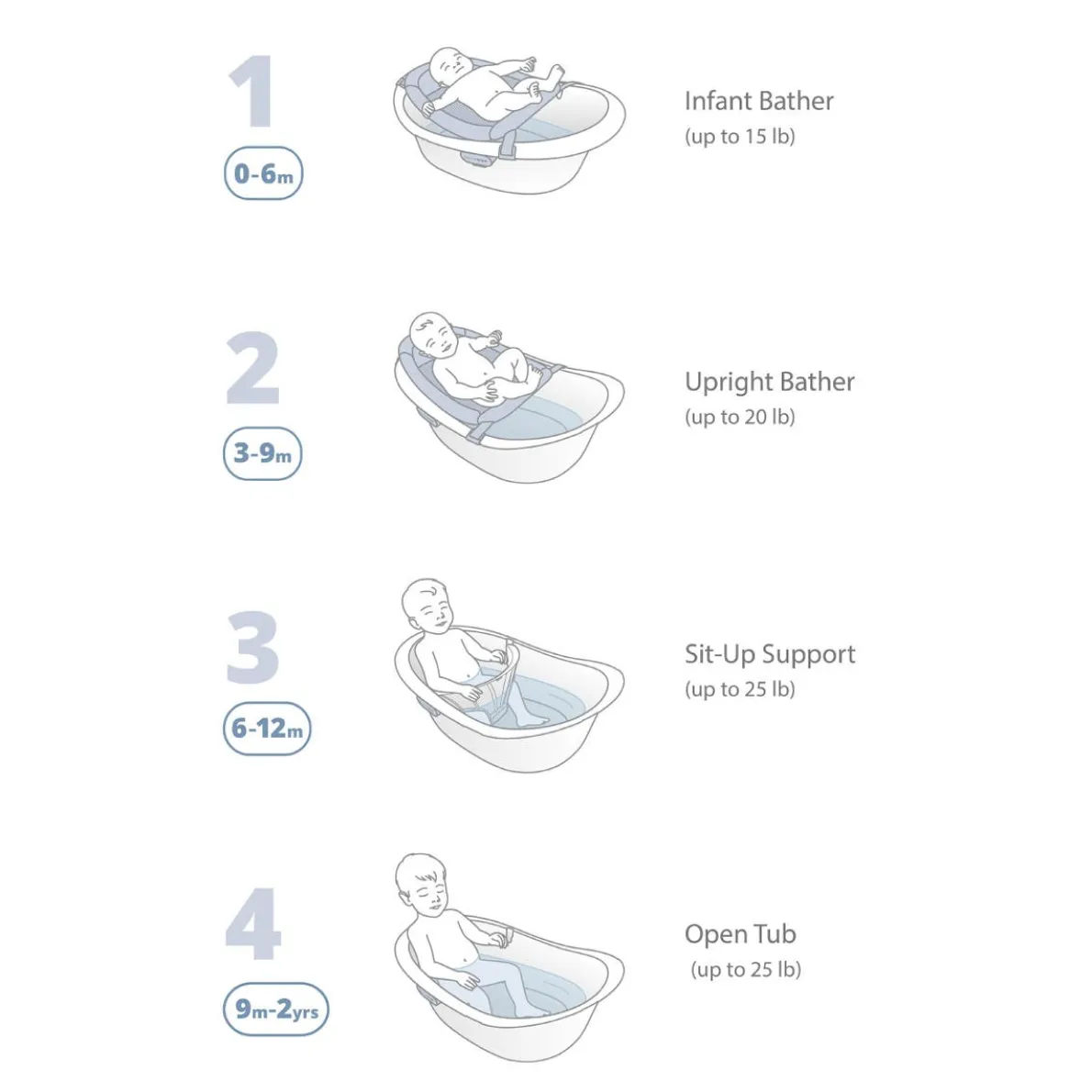 1
0-6m

Infant Bather
(up to 15 lb)

2
3-9m

Upright Bather
(up to 20 lb)

3
6-12m

Sit-Up Support
(up to 25 lb)

4
9m-2yrs

Open Tub
(up to 25 lb)